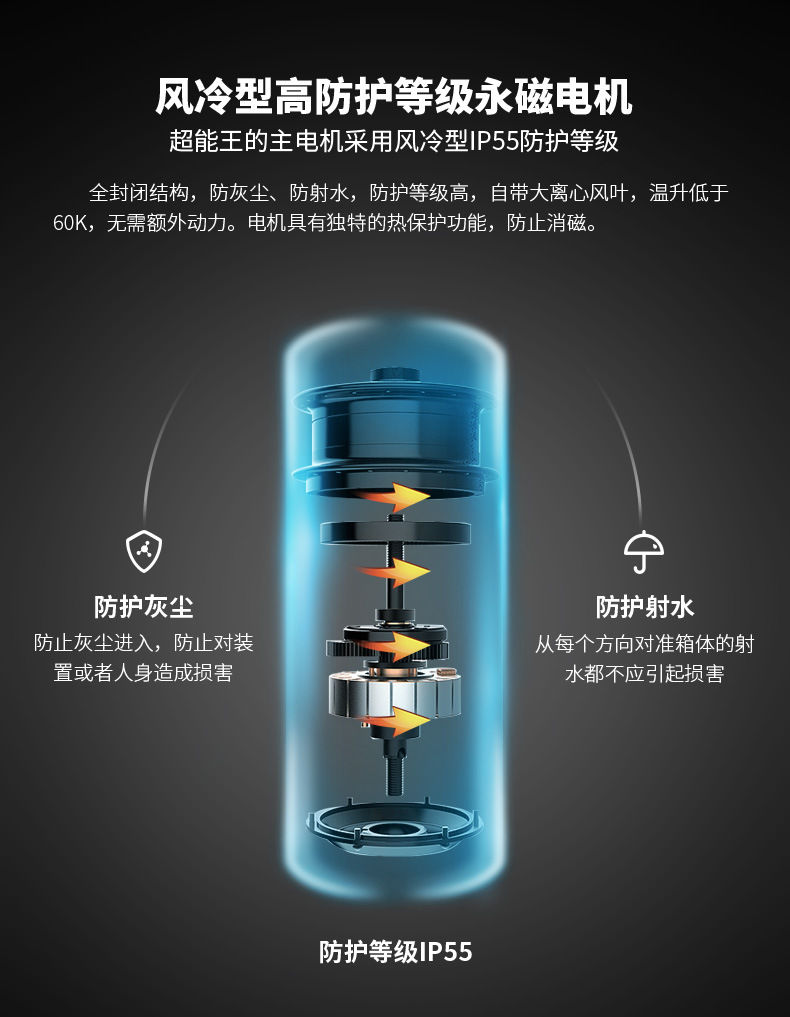 风冷型高防护等级永磁电机

超能王的主电机采用风冷型IP55防护等级

全封闭结构，防灰尘、防射水，防护等级高，自带大离心风叶，温升低于60K，无需额外动力。电机具有独特的热保护功能，防止消磁。

防护灰尘

防止灰尘进入，防止对装置或者人身造成损害

防护射水

从每个方向对准箱体的射水都不应引起损害

防护等级IP55